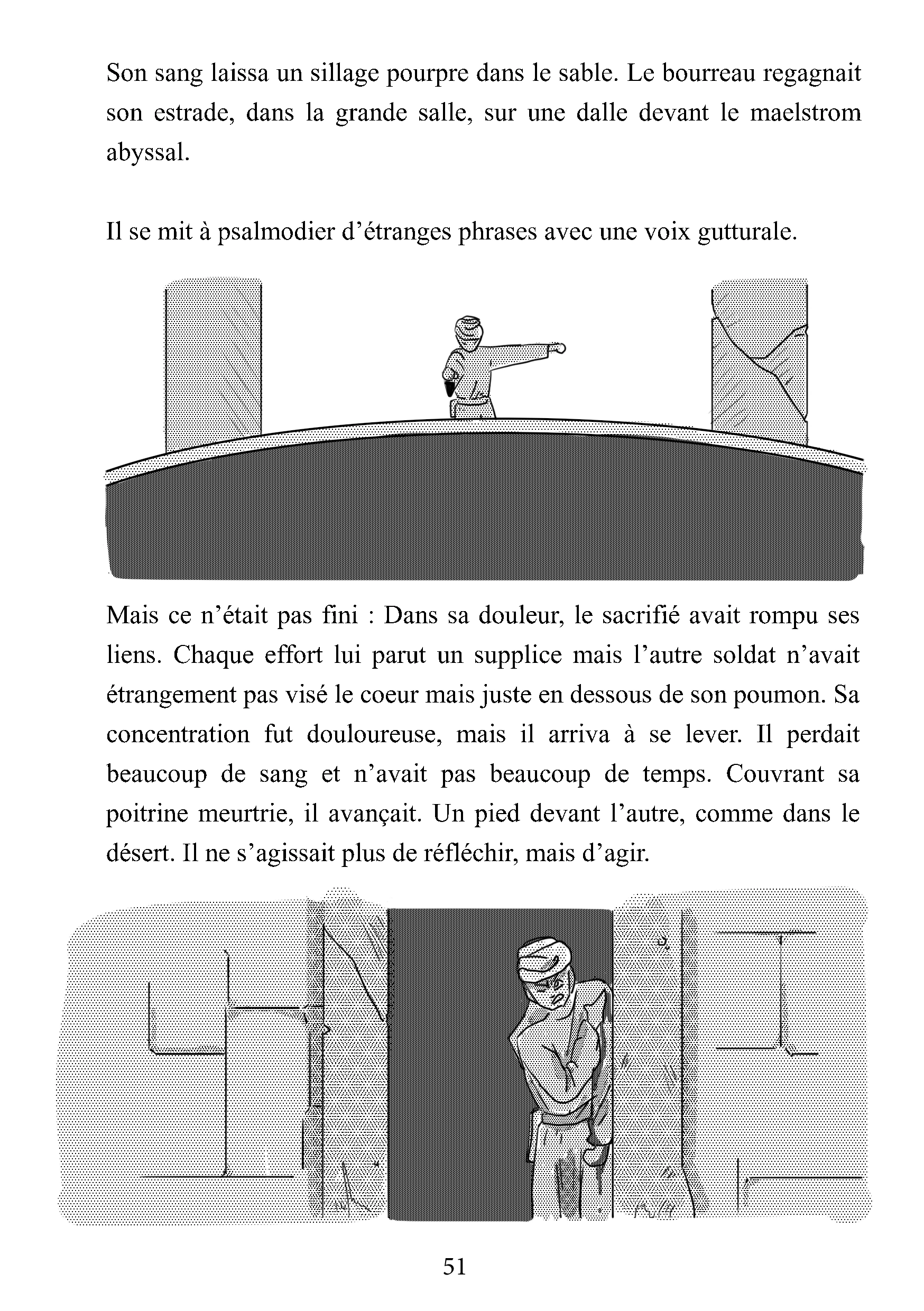 Son sang laissa un sillage pourpre dans le sable. Le bourreau regagnait son estrade, dans la grande salle, sur une dalle devant le maelstrom abyssal.

Il se mit à psalmodier d’étranges phrases avec une voix gutturale.

Mais ce n’était pas fini : Dans sa douleur, le sacrifié avait rompu ses liens. Chaque effort lui parut un supplice mais l’autre soldat n’avait étrangement pas visé le coeur mais juste en dessous de son poumon. Sa concentration fut douloureuse, mais il arriva à se lever. Il perdait beaucoup de sang et n’avait pas beaucoup de temps. Couvrant sa poitrine meurtrie, il avançait. Un pied devant l’autre, comme dans le désert. Il ne s’agissait plus de réfléchir, mais d’agir.

51